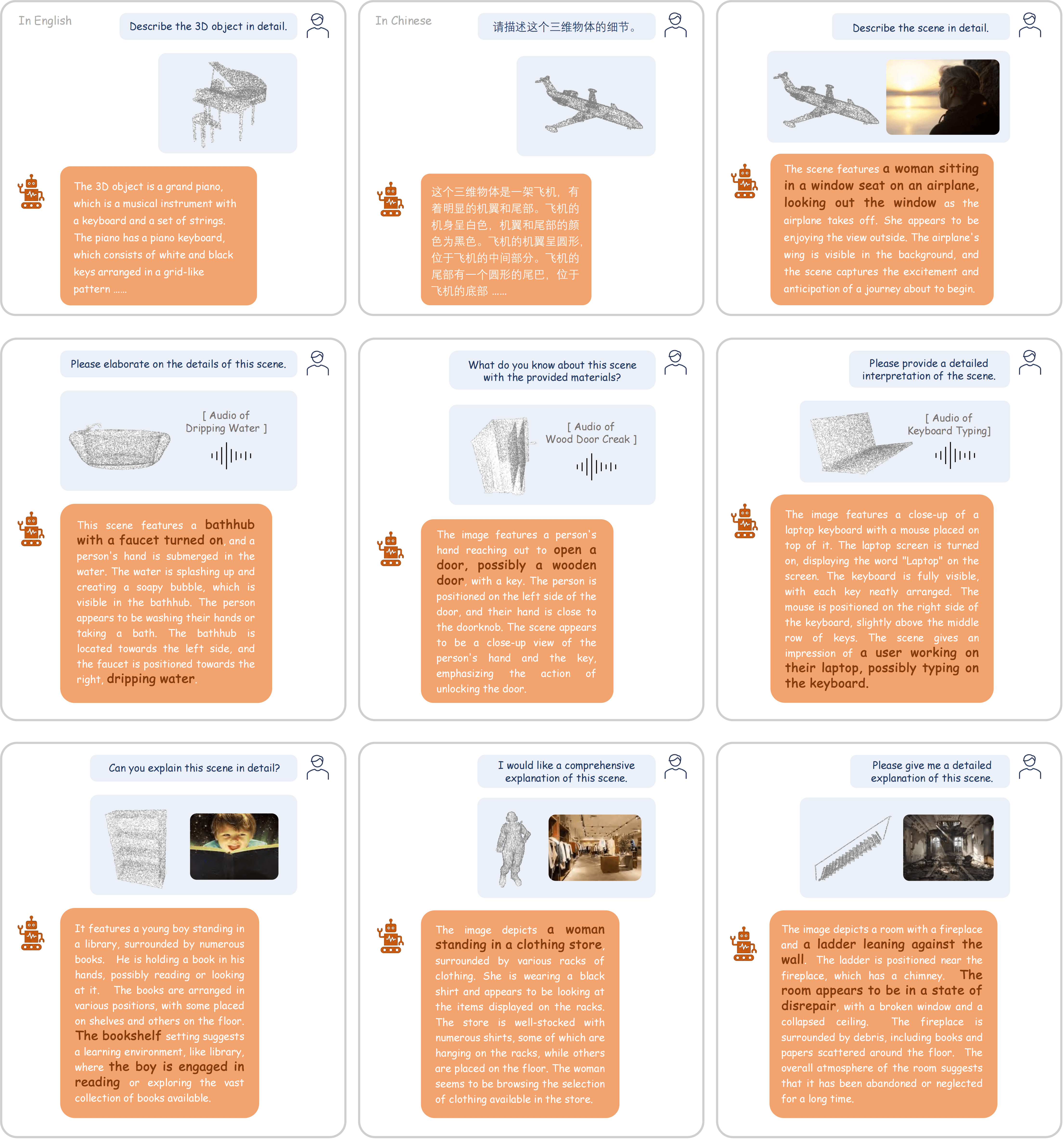 In English

Describe the 3D object in detail.

The 3D object is a grand piano, which is a musical instrument with a keyboard and a set of strings. The piano has a piano keyboard, which consists of white and black keys arranged in a grid-like pattern ......

In Chinese

请描述这个三维物体的细节。

这个三维物体是一架飞机，有着明显的机翼和尾部。飞机的机身呈白色，机翼和尾部的颜色为黑色。飞机的机翼呈圆形，位于飞机的中间部分。飞机的尾部有一个圆形的尾巴，位于飞机的底部 ......

Describe the scene in detail.

The scene features a woman sitting in a window seat on an airplane, looking out the window as the airplane takes off. She appears to be enjoying the view outside. The airplane's wing is visible in the background, and the scene captures the excitement and anticipation of a journey about to begin.

Please elaborate on the details of this scene.

[ Audio of Dripping Water ]

This scene features a bathhub with a faucet turned on, and a person's hand is submerged in the water. The water is splashing up and creating a soapy bubble, which is visible in the bathhub. The person appears to be washing their hands or taking a bath. The bathhub is located towards the left side, and the faucet is positioned towards the right, dripping water.

What do you know about this scene with the provided materials?

[ Audio of Wood Door Creak ]

The image features a person's hand reaching out to open a door, possibly a wooden door, with a key. The person is positioned on the left side of the door, and their hand is close to the doorknob. The scene appears to be a close-up view of the person's hand and the key, emphasizing the action of unlocking the door.

Please provide a detailed interpretation of the scene.

[ Audio of Keyboard Typing]

The image features a close-up of a laptop keyboard with a mouse placed on top of it. The laptop screen is turned on, displaying the word "Laptop" on the screen. The keyboard is fully visible, with each key neatly arranged. The mouse is positioned on the right side of the keyboard, slightly above the middle row of keys. The scene gives an impression of a user working on their laptop, possibly typing on the keyboard.

Can you explain this scene in detail?

It features a young boy standing in a library, surrounded by numerous books. He is holding a book in his hands, possibly reading or looking at it. The books are arranged in various positions, with some placed on shelves and others on the floor. The bookshelf setting suggests a learning environment, like library, where the boy is engaged in reading or exploring the vast collection of books available.

I would like a comprehensive explanation of this scene.

The image depicts a woman standing in a clothing store, surrounded by various racks of clothing. She is wearing a black shirt and appears to be looking at the items displayed on the racks. The store is well-stocked with numerous shirts, some of which are hanging on the racks, while others are placed on the floor. The woman seems to be browsing the selection of clothing available in the store.

Please give me a detailed explanation of this scene.

The image depicts a room with a fireplace and a ladder leaning against the wall. The ladder is positioned near the fireplace, which has a chimney. The room appears to be in a state of disrepair, with a broken window and a collapsed ceiling. The fireplace is surrounded by debris, including books and papers scattered around the floor. The overall atmosphere of the room suggests that it has been abandoned or neglected for a long time.